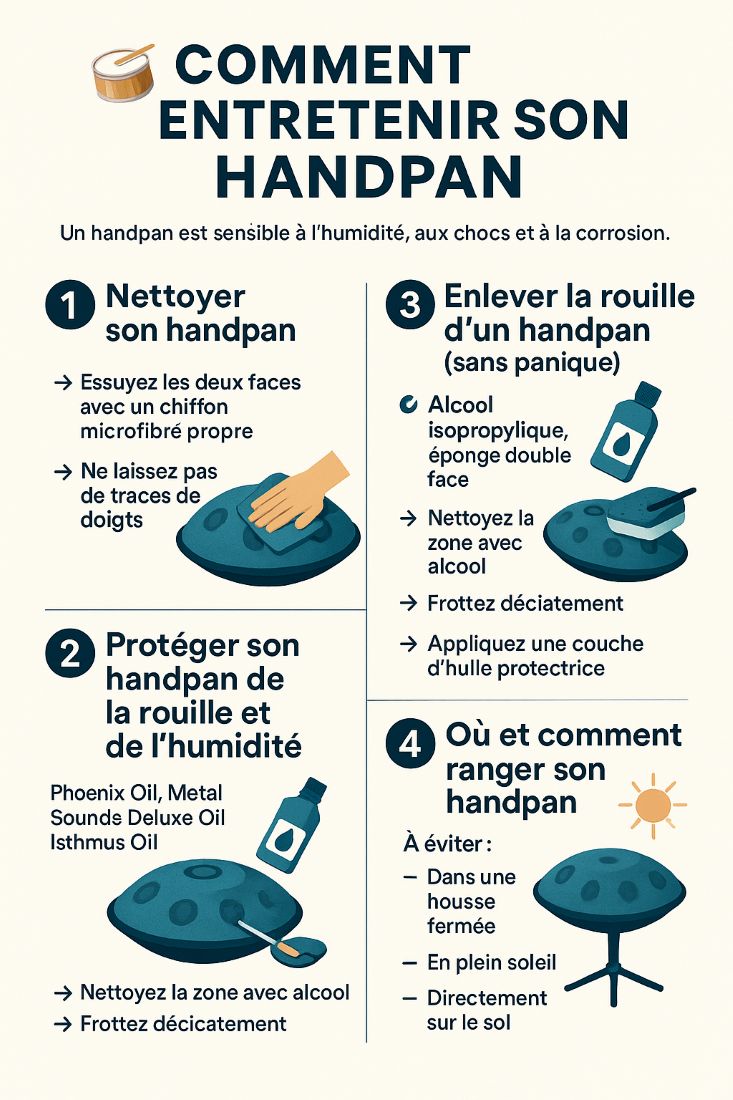 COMMENT ENTRETENIR SON HANDPAN

Un handpan est sensible à l'humidité, aux chocs et à la corrosion.

1 Nettoyer son handpan

→ Essuyez les deux faces avec un chiffon microfibré propre

→ Ne laissez pas de traces de doigts

2 Protéger son handpan de la rouille et de l'humidité

Phoenix Oil, Metal Sounds Deluxe Oil Isthmus Oil

→ Nettoyez la zone avec alcool

→ Frottez décicatement

3 Enlever la rouille d'un handpan (sans panique)

Alcool isopropylique, éponge double face

→ Nettoyez la zone avec alcool

→ Frottez déciatement

→ Appliquez une couche d'hulle protectrice

4 Où et comment ranger son handpan

À éviter :

– Dans une housse fermée

– En plein soleil

– Directement sur le sol